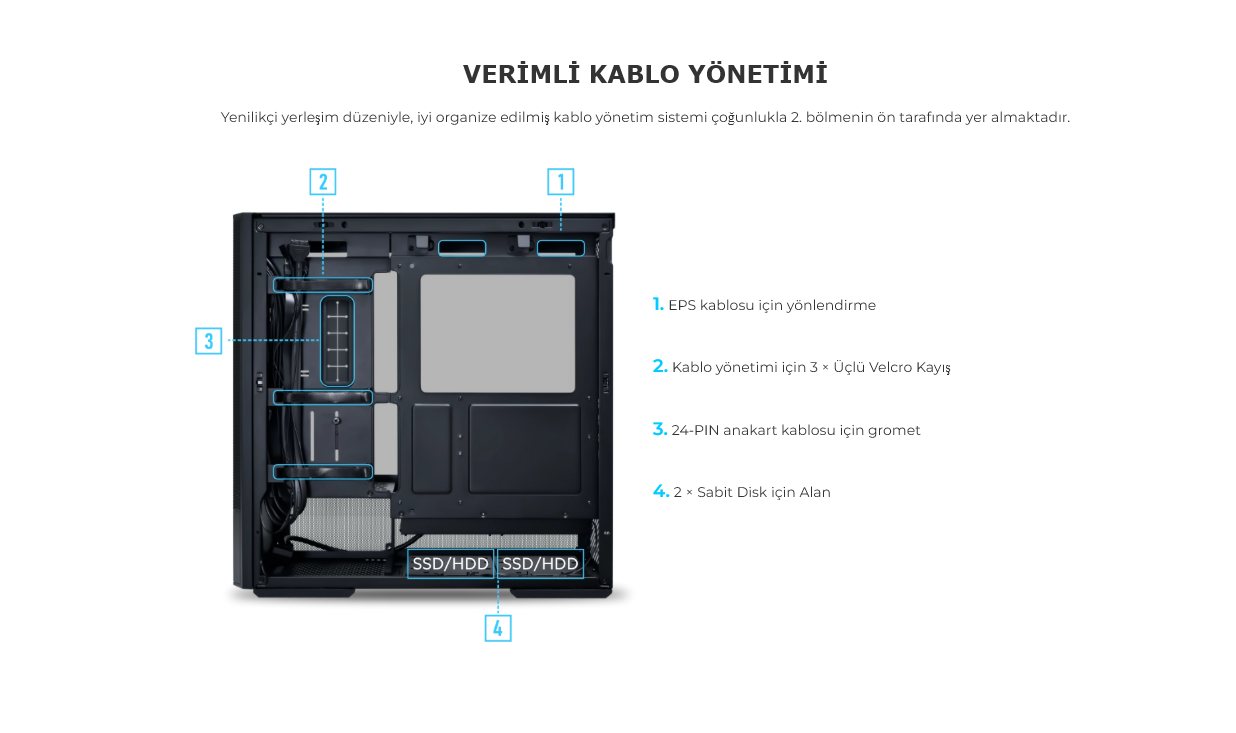 VERİMLİ KABLO YÖNETİMİ

Yenilikçi yerleşim düzeniyle, iyi organize edilmiş kablo yönetim sistemi çoğunlukla 2. bölmenin ön tarafında yer almaktadır.

2

1

3

SSD/HDD SSD/HDD

4

1. EPS kablosu için yönlendirme

2. Kablo yönetimi için 3 × Üçlü Velcro Kayış

3. 24-PIN anakart kablosu için gromet

4. 2 × Sabit Disk için Alan