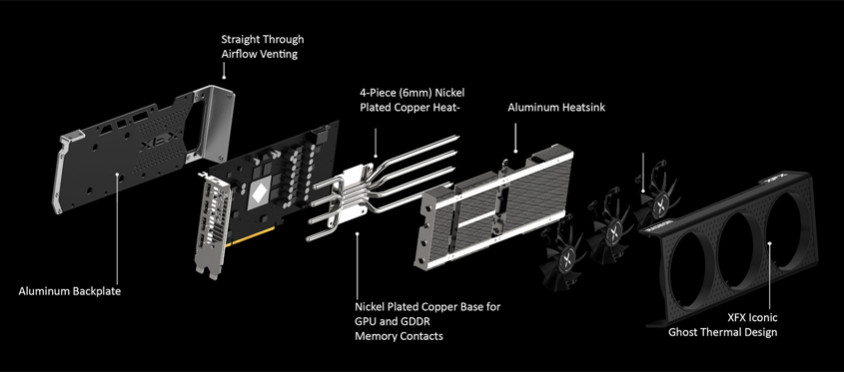 Straight Through Airflow Venting

4-Piece (6mm) Nickel Plated Copper Heat-

Aluminum Heatsink

XFX

Aluminum Backplate

Nickel Plated Copper Base for GPU and GDDR Memory Contacts

XFX Iconic Ghost Thermal Design